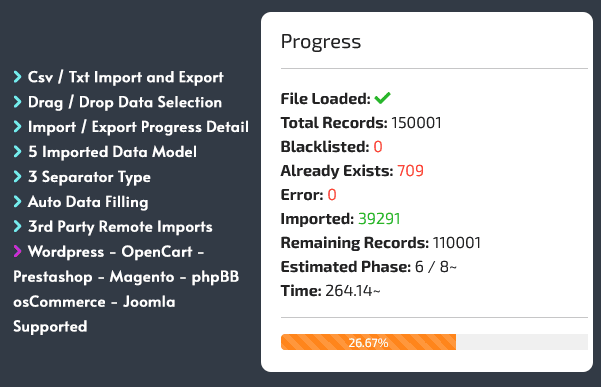 Csv / Txt Import and Export
Drag / Drop Data Selection
Import / Export Progress Detail
5 Imported Data Model
3 Separator Type
Auto Data Filling
3rd Party Remote Imports
Wordpress - OpenCart - Prestashop - Magento - phpBB osCommerce - Joomla Supported

Progress

File Loaded:
Total Records: 150001
Blacklisted: 0
Already Exists: 709
Error: 0
Imported: 39291
Remaining Records: 110001
Estimated Phase: 6 / 8~
Time: 264.14~

26.67%